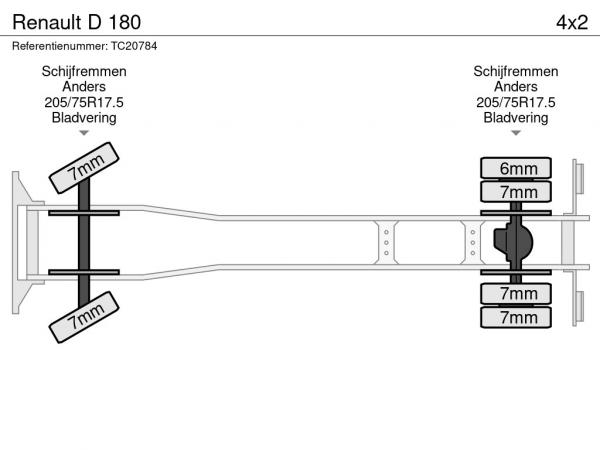 Renault D 180

4x2

Referentienummer: TC20784

Schijfremmen
Anders
205/75R17.5
Bladvering

Schijfremmen
Anders
205/75R17.5
Bladvering

7mm

7mm

6mm

7mm

7mm

7mm