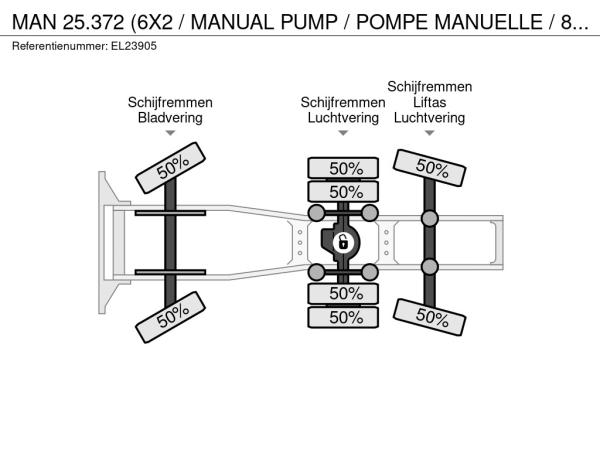 MAN 25.372 (6X2 / MANUAL PUMP / POMPE MANUELLE / 8...
Referentienummer: EL23905

Schijfremmen
Bladvering

Schijfremmen
Luchtvering

Schijfremmen
Liftas
Luchtvering

50%
50%
50%
50%
50%
50%
50%
50%