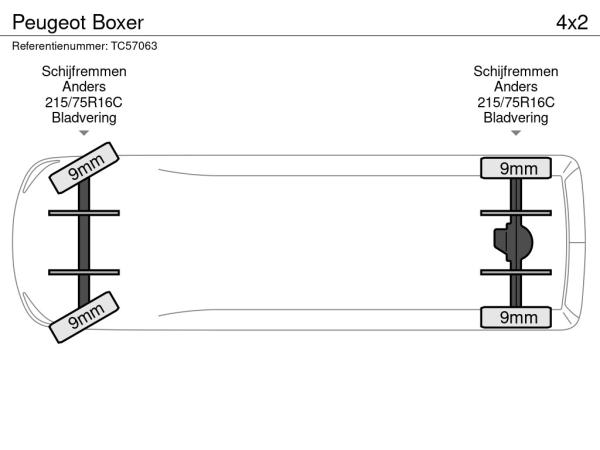 Peugeot Boxer

4x2

Referentienummer: TC57063

Schijfremmen
Anders
215/75R16C
Bladvering

Schijfremmen
Anders
215/75R16C
Bladvering

9mm

9mm

9mm

9mm