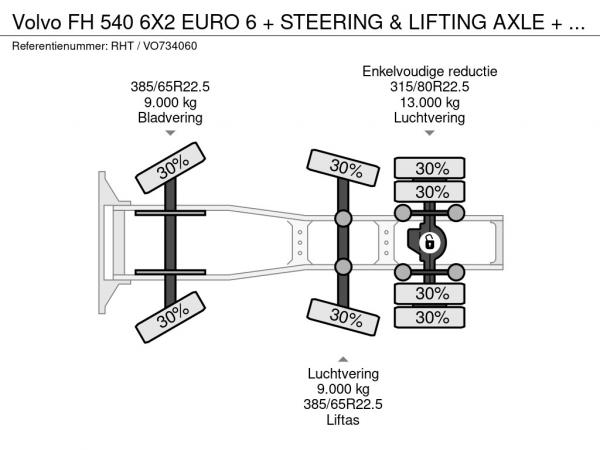 Volvo FH 540 6X2 EURO 6 + STEERING & LIFTING AXLE + ...

Referentienummer: RHT / VO734060

385/65R22.5
9.000 kg
Bladvering

Enkelvoudige reductie
315/80R22.5
13.000 kg
Luchtvering

30%
30%
30%
30%
30%
30%
30%
30%

Luchtvering
9.000 kg
385/65R22.5
Liftas