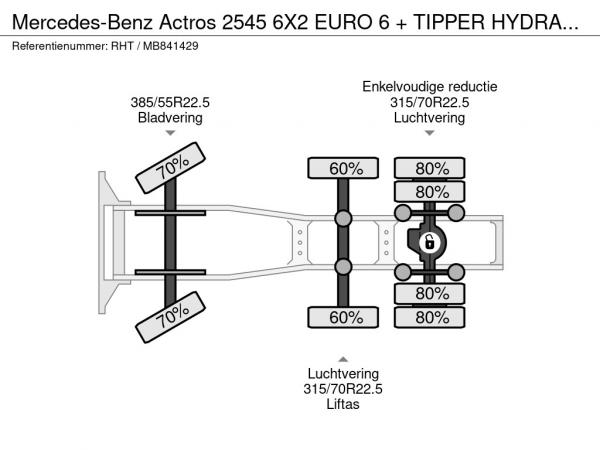 Mercedes-Benz Actros 2545 6X2 EURO 6 + TIPPER HYDRA...
Referentienummer: RHT / MB841429

385/55R22.5
Bladvering

Enkelvoudige reductie
315/70R22.5
Luchtvering

70%
60%
80%
80%
80%
80%
70%
60%

Luchtvering
315/70R22.5
Liftas