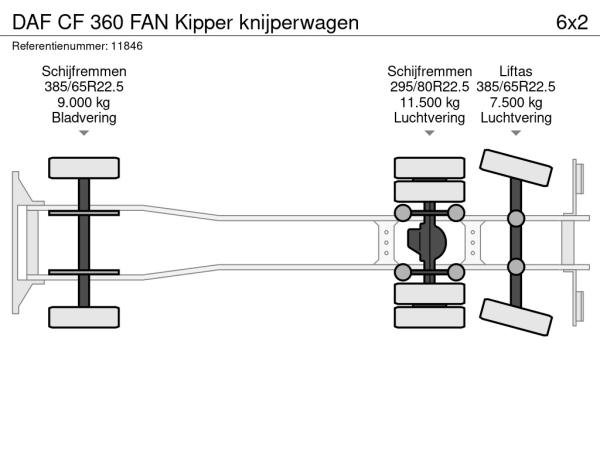 DAF CF 360 FAN Kipper knijperwagen

6x2

Referentienummer: 11846

Schijfremmen
385/65R22.5
9.000 kg
Bladvering

Schijfremmen
295/80R22.5
11.500 kg
Luchtvering

Liftas
385/65R22.5
7.500 kg
Luchtvering