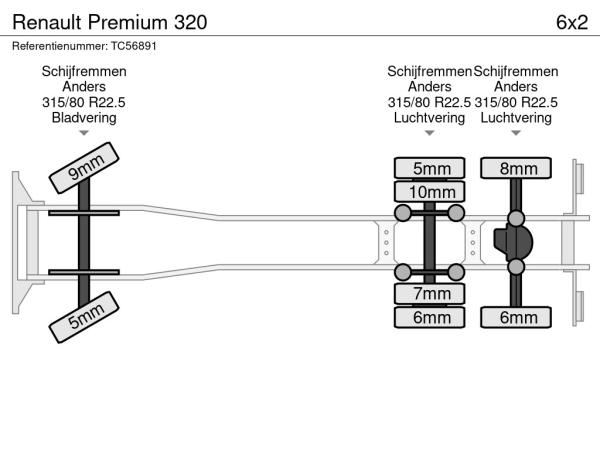 Renault Premium 320

6x2

Referentienummer: TC56891

Schijfremmen
Anders
315/80 R22.5
Bladvering

Schijfremmen
Anders
315/80 R22.5
Luchtvering

Schijfremmen
Anders
315/80 R22.5
Luchtvering

9mm

5mm

5mm
10mm
7mm
6mm

8mm

6mm