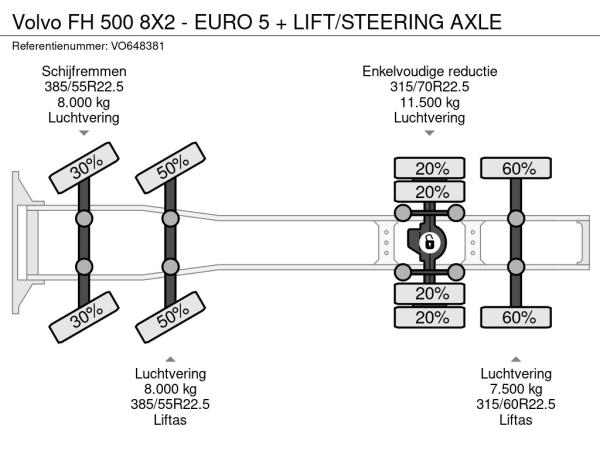 Volvo FH 500 8X2 - EURO 5 + LIFT/STEERING AXLE

Referentienummer: VO648381

Schijfremmen
385/55R22.5
8.000 kg
Luchtvering

Enkelvoudige reductie
315/70R22.5
11.500 kg
Luchtvering

30%
50%
20%
20%
60%

30%
50%
20%
20%
60%

Luchtvering
8.000 kg
385/55R22.5
Liftas

Luchtvering
7.500 kg
315/60R22.5
Liftas