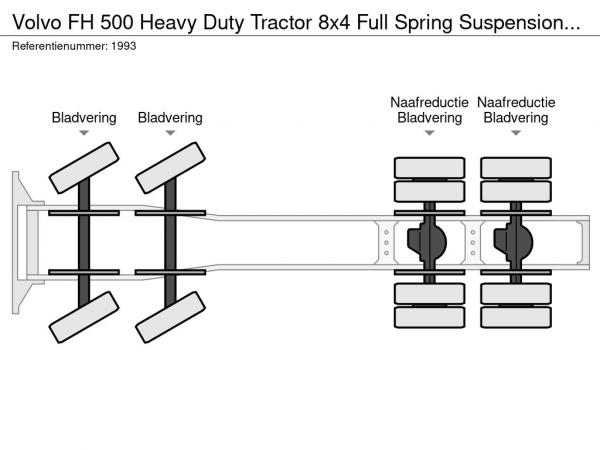 Volvo FH 500 Heavy Duty Tractor 8x4 Full Spring Suspension...
Referentienummer: 1993

Bladvering
Bladvering
Naafreductie Bladvering
Naafreductie Bladvering