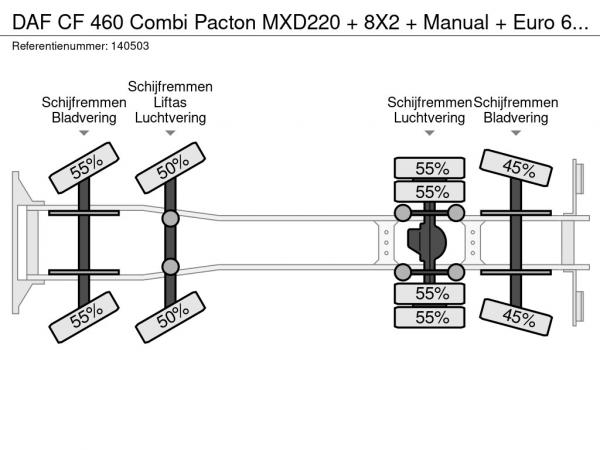 DAF CF 460 Combi Pacton MXD220 + 8X2 + Manual + Euro 6...
Referentienummer: 140503

Schijfremmen
Bladvering

Schijfremmen
Liftas
Luchtvering

Schijfremmen
Luchtvering

Schijfremmen
Bladvering

55%
50%
55%
55%
45%

55%
50%
55%
55%
45%