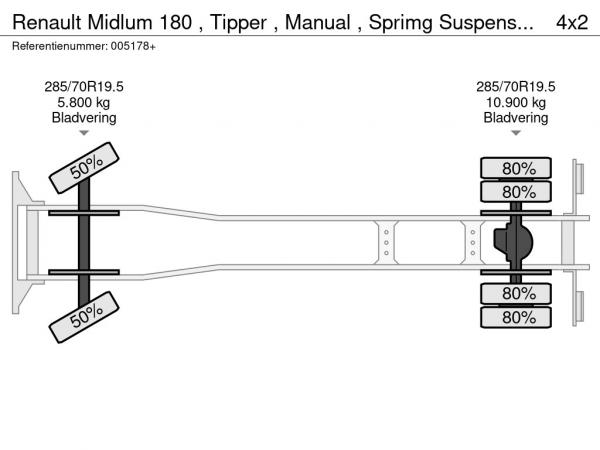 Renault Midlum 180 , Tipper , Manual , Sprimg Suspens... 4x2
Referentienummer: 005178+

285/70R19.5
5.800 kg
Bladvering

285/70R19.5
10.900 kg
Bladvering

50%
50%

80%
80%
80%
80%