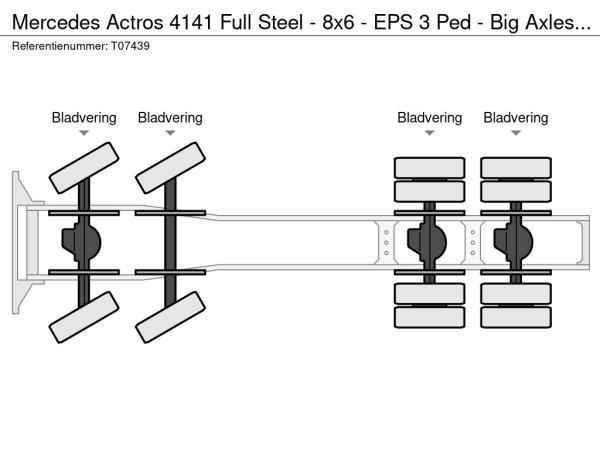 Mercedes Actros 4141 Full Steel - 8x6 - EPS 3 Ped - Big Axles...
Referentienummer: T07439

Bladvering
Bladvering
Bladvering
Bladvering