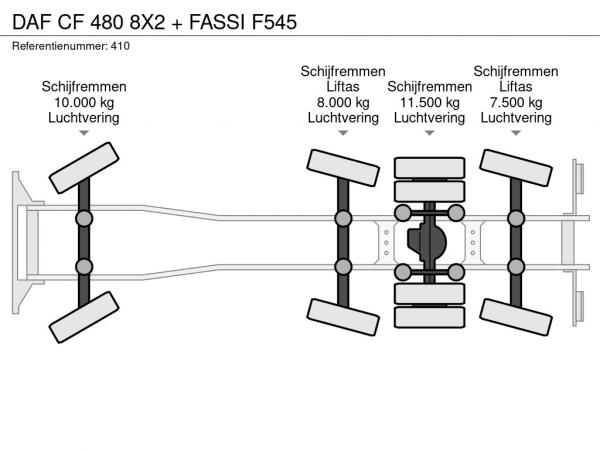 DAF CF 480 8X2 + FASSI F545

Referentienummer: 410

Schijfremmen
10.000 kg
Luchtvering

Schijfremmen
Liftas
8.000 kg
Luchtvering

Schijfremmen
11.500 kg
Luchtvering

Schijfremmen
Liftas
7.500 kg
Luchtvering