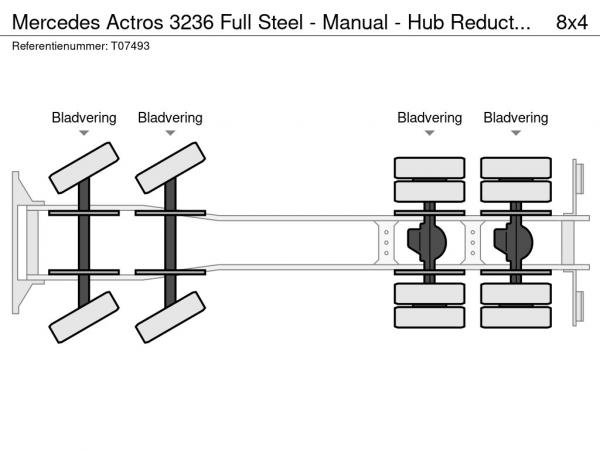 Mercedes Actros 3236 Full Steel - Manual - Hub Reduct... 8x4
Referentienummer: T07493

Bladvering Bladvering Bladvering Bladvering