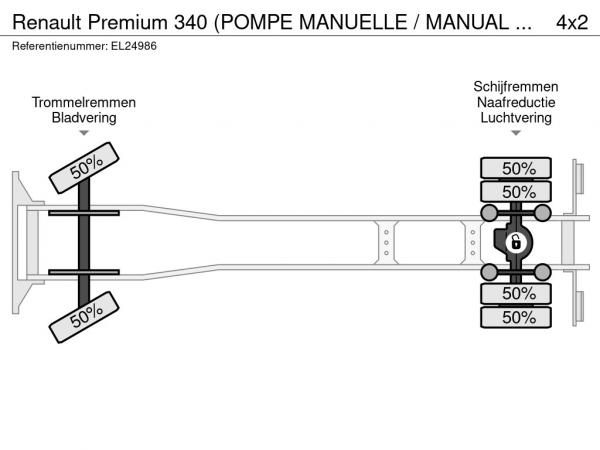 Renault Premium 340 (POMPE MANUELLE / MANUAL ... 4x2
Referentienummer: EL24986

Trommelremmen
Bladvering

Schijfremmen
Naafreductie
Luchtvering

50%
50%
50%
50%
50%
50%