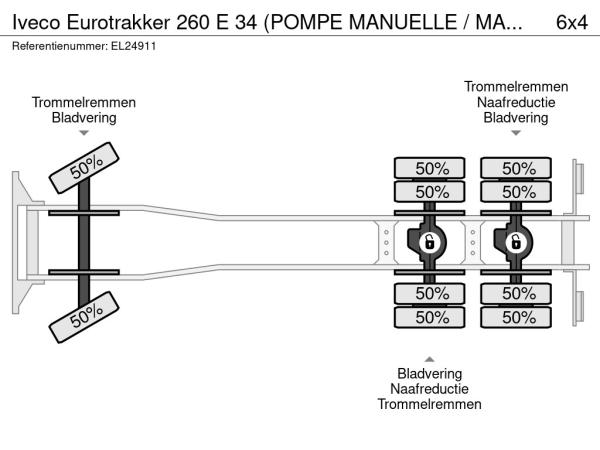 Iveco Eurotrakker 260 E 34 (POMPE MANUELLE / MA... 6x4
Referentienummer: EL24911

Trommelremmen
Bladvering

Trommelremmen
Naafreductie
Bladvering

50%
50%
50%
50%
50%
50%
50%
50%
50%
50%

Bladvering
Naafreductie
Trommelremmen