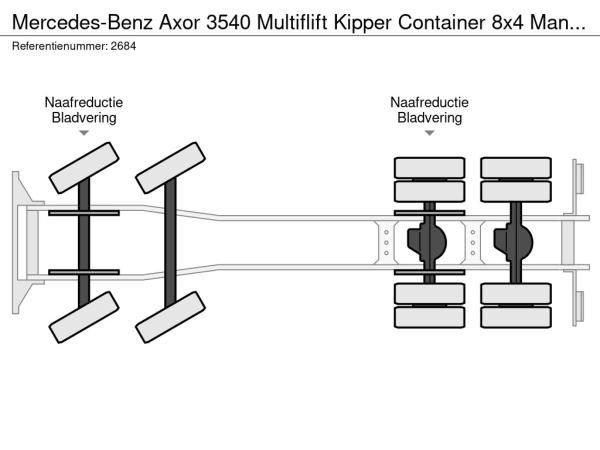 Mercedes-Benz Axor 3540 Multiflift Kipper Container 8x4 Man...
Referentienummer: 2684

Naafreductie
Bladvering

Naafreductie
Bladvering