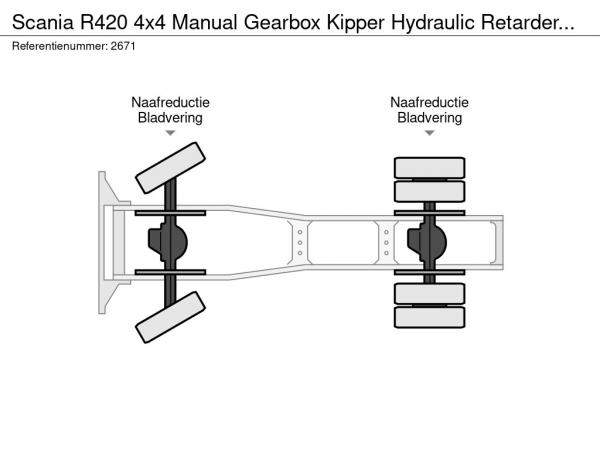 Scania R420 4x4 Manual Gearbox Kipper Hydraulic Retarder...
Referentienummer: 2671

Naafreductie
Bladvering

Naafreductie
Bladvering