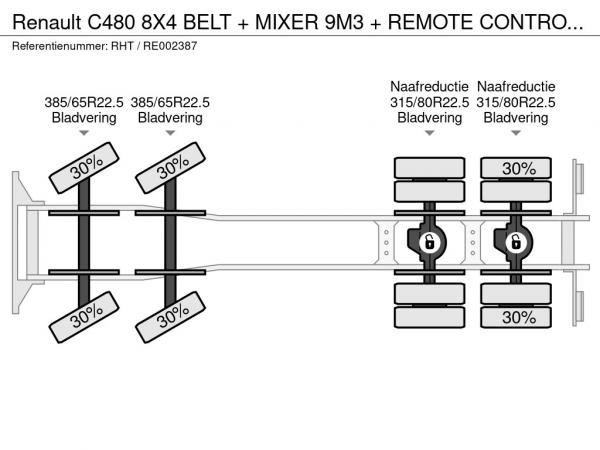 Renault C480 8X4 BELT + MIXER 9M3 + REMOTE CONTRO...
Referentienummer: RHT / RE002387

385/65R22.5
Bladvering

385/65R22.5
Bladvering

Naafreductie
315/80R22.5
Bladvering

Naafreductie
315/80R22.5
Bladvering

30%
30%
30%
30%
30%
30%