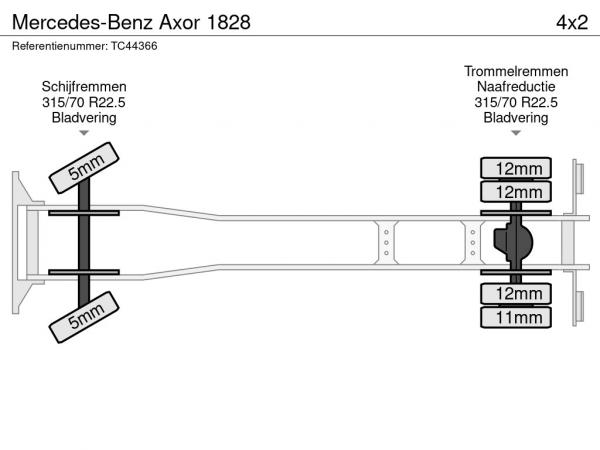 Mercedes-Benz Axor 1828

4x2

Referentienummer: TC44366

Schijfremmen
315/70 R22.5
Bladvering

Trommelremmen
Naafreductie
315/70 R22.5
Bladvering

5mm

5mm

12mm

12mm

12mm

11mm