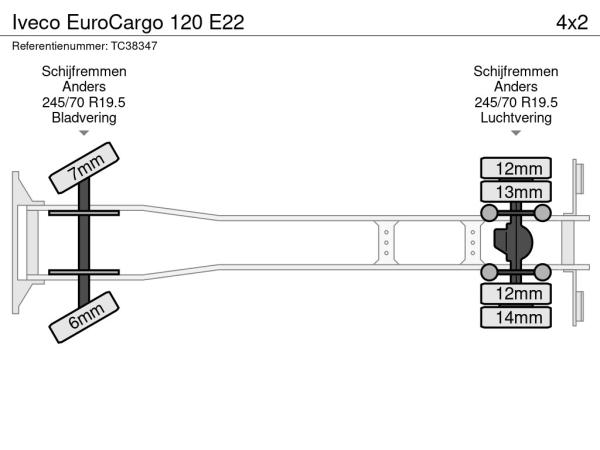 Iveco EuroCargo 120 E22

4x2

Referentienummer: TC38347

Schijfremmen
Anders
245/70 R19.5
Bladvering

Schijfremmen
Anders
245/70 R19.5
Luchtvering

7mm

6mm

12mm

13mm

12mm

14mm