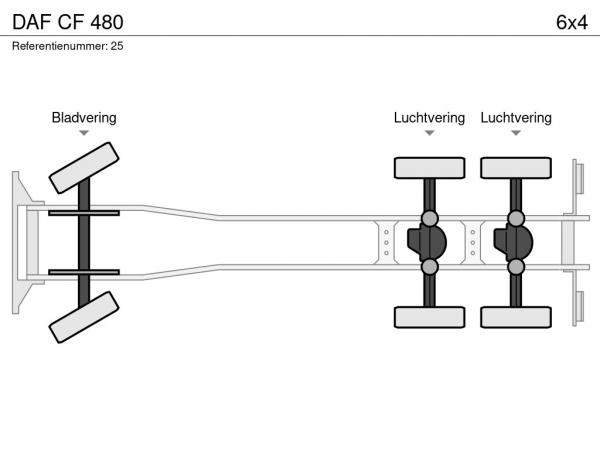 DAF CF 480
6x4
Referentienummer: 25

Bladvering
Luchtvering
Luchtvering