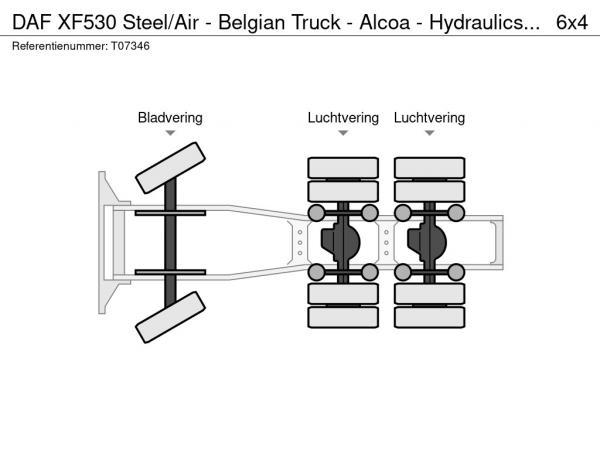 DAF XF530 Steel/Air - Belgian Truck - Alcoa - Hydraulics... 6x4
Referentienummer: T07346

Bladvering

Luchtvering

Luchtvering