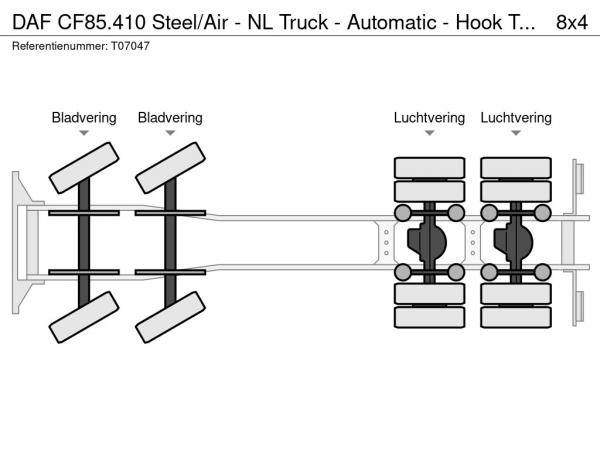 DAF CF85.410 Steel/Air - NL Truck - Automatic - Hook T... 8x4
Referentienummer: T07047

Bladvering Bladvering Luchtvering Luchtvering