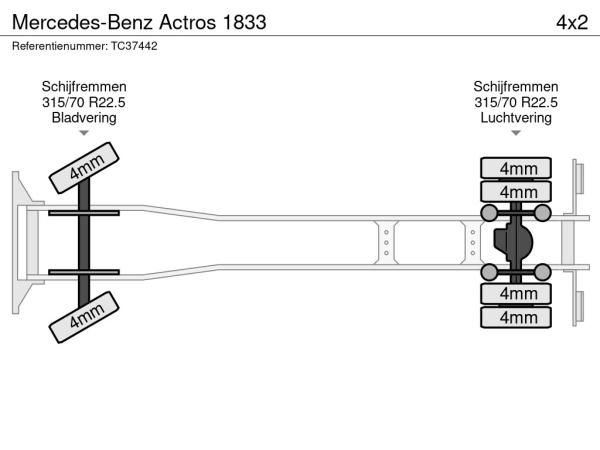 Mercedes-Benz Actros 1833
4x2
Referentienummer: TC37442

Schijfremmen
315/70 R22.5
Bladvering

Schijfremmen
315/70 R22.5
Luchtvering

4mm
4mm
4mm
4mm
4mm
4mm