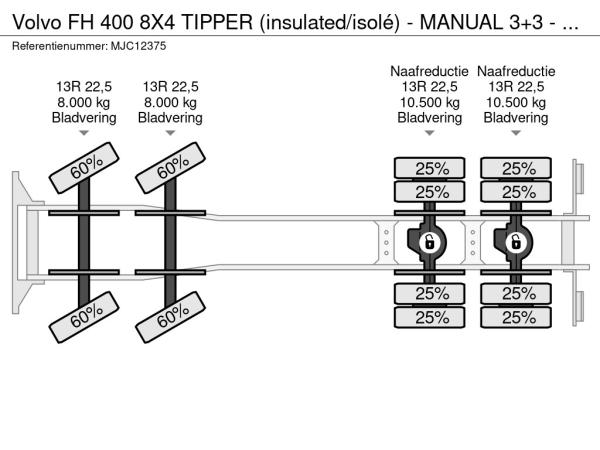 Volvo FH 400 8X4 TIPPER (insulated/isolé) - MANUAL 3+3 - ...

Referentienummer: MJC12375

13R 22,5
8.000 kg
Bladvering

13R 22,5
8.000 kg
Bladvering

Naafreductie
13R 22,5
10.500 kg
Bladvering

Naafreductie
13R 22,5
10.500 kg
Bladvering

60%
60%
25%
25%
25%
25%
25%
25%
25%
25%
60%
60%