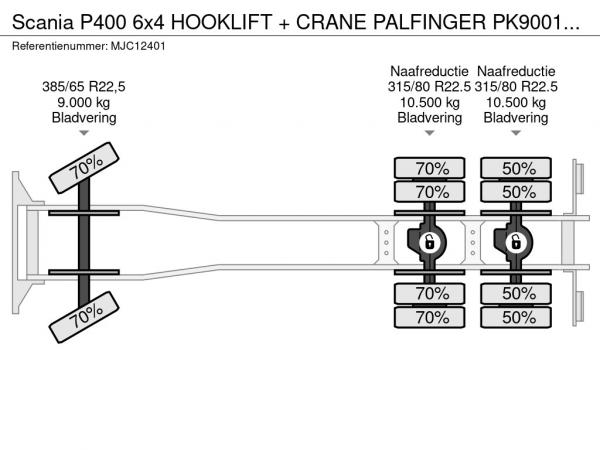 Scania P400 6x4 HOOKLIFT + CRANE PALFINGER PK9001...
Referentienummer: MJC12401

385/65 R22,5
9.000 kg
Bladvering

Naafreductie
315/80 R22.5
10.500 kg
Bladvering

Naafreductie
315/80 R22.5
10.500 kg
Bladvering

70%
70%

70%
70%
70%
70%

50%
50%
50%
50%