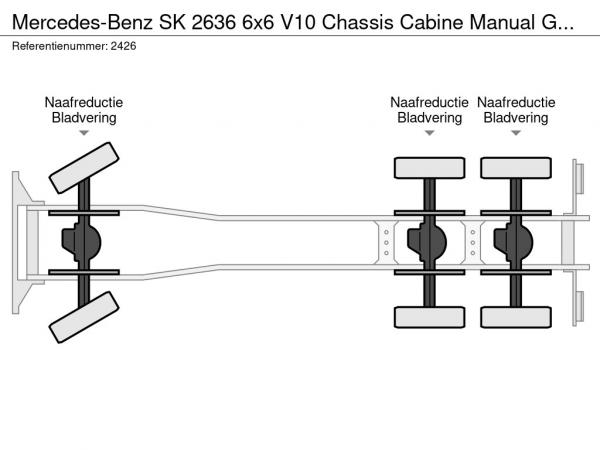 Mercedes-Benz SK 2636 6x6 V10 Chassis Cabine Manual G...
Referentienummer: 2426

Naafreductie
Bladvering

Naafreductie
Bladvering

Naafreductie
Bladvering