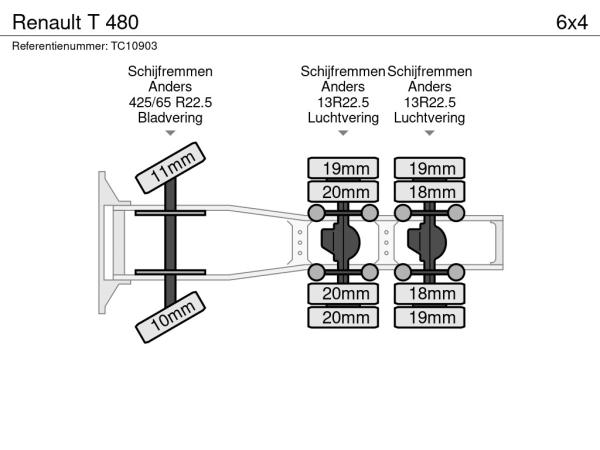 Renault T 480

6x4

Referentienummer: TC10903

Schijfremmen
Anders
425/65 R22.5
Bladvering

Schijfremmen
Anders
13R22.5
Luchtvering

Schijfremmen
Anders
13R22.5
Luchtvering

11mm

10mm

19mm
20mm
20mm
20mm

19mm
18mm
18mm
19mm