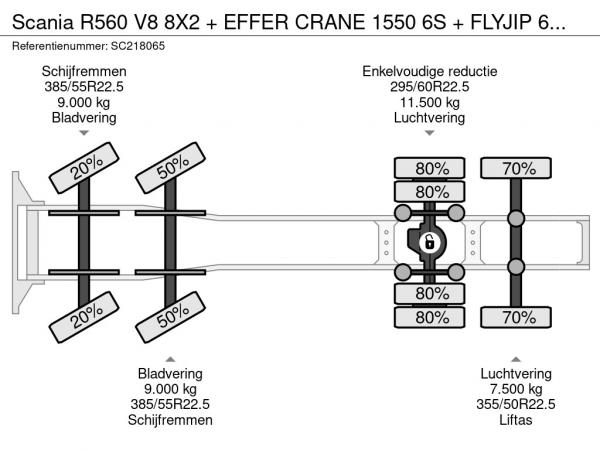 Scania R560 V8 8X2 + EFFER CRANE 1550 6S + FLYJIP 6...

Referentienummer: SC218065

Schijfremmen
385/55R22.5
9.000 kg
Bladvering

Enkelvoudige reductie
295/60R22.5
11.500 kg
Luchtvering

20%
50%
80%
80%
70%

20%
50%
80%
80%
70%

Bladvering
9.000 kg
385/55R22.5
Schijfremmen

Luchtvering
7.500 kg
355/50R22.5
Liftas