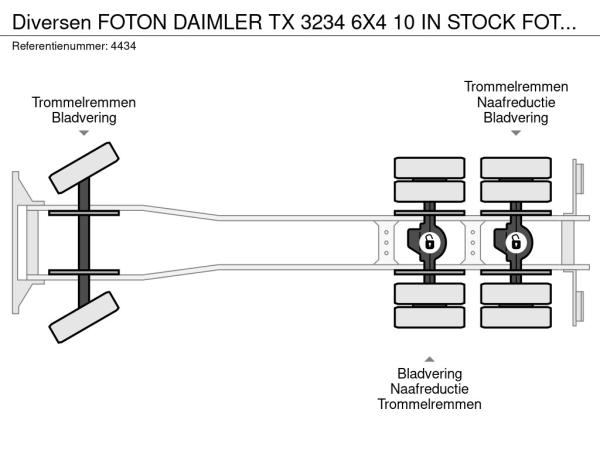 Diversen FOTON DAIMLER TX 3234 6X4 10 IN STOCK FOT...
Referentienummer: 4434

Trommelremmen
Bladvering

Trommelremmen
Naafreductie
Bladvering

Bladvering
Naafreductie
Trommelremmen