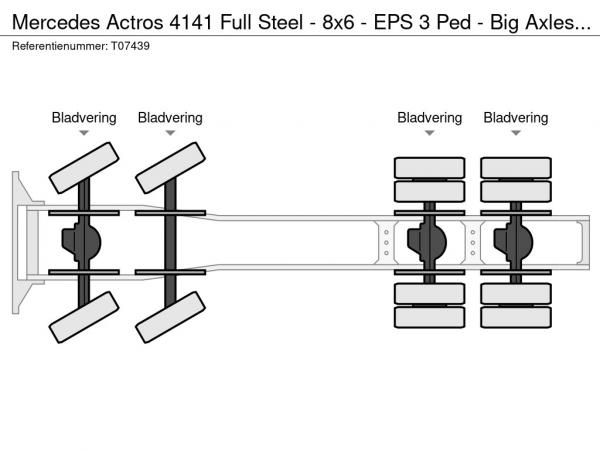 Mercedes Actros 4141 Full Steel - 8x6 - EPS 3 Ped - Big Axles...
Referentienummer: T07439

Bladvering Bladvering Bladvering Bladvering