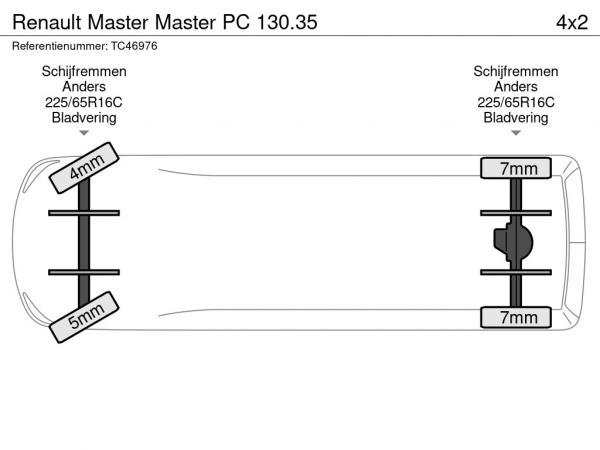 Renault Master Master PC 130.35

4x2

Referentienummer: TC46976

Schijfremmen
Anders
225/65R16C
Bladvering

Schijfremmen
Anders
225/65R16C
Bladvering

4mm

7mm

5mm

7mm