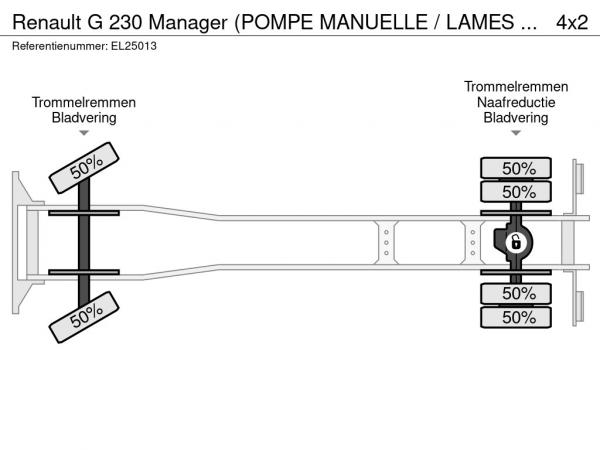 Renault G 230 Manager (POMPE MANUELLE / LAMES ... 4x2
Referentienummer: EL25013

Trommelremmen
Bladvering

50%

50%

Trommelremmen
Naafreductie
Bladvering

50%
50%
50%
50%