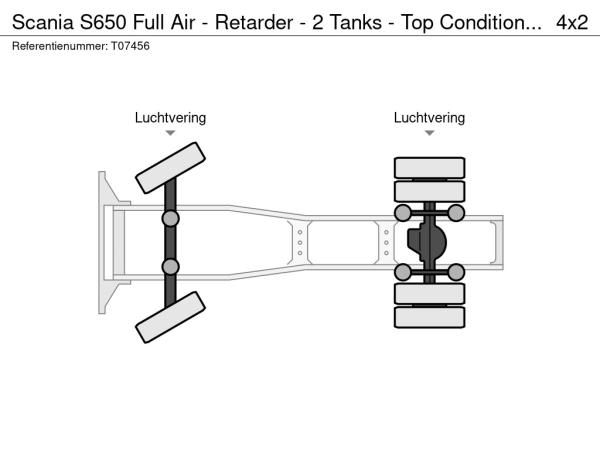 Scania S650 Full Air - Retarder - 2 Tanks - Top Condition... 4x2
Referentienummer: T07456

Luchtvering

Luchtvering