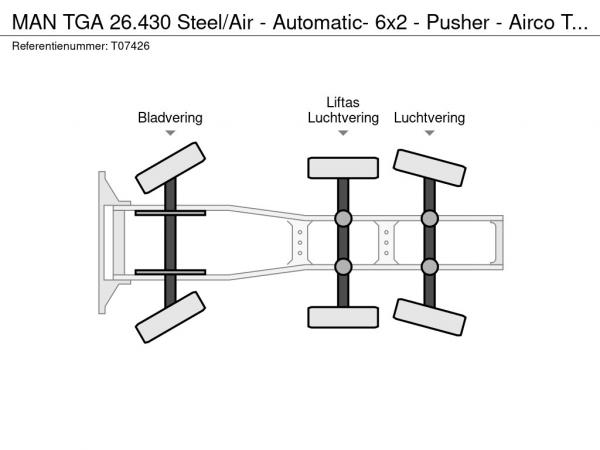 MAN TGA 26.430 Steel/Air - Automatic- 6x2 - Pusher - Airco T...
Referentienummer: T07426

Bladvering

Liftas
Luchtvering

Luchtvering