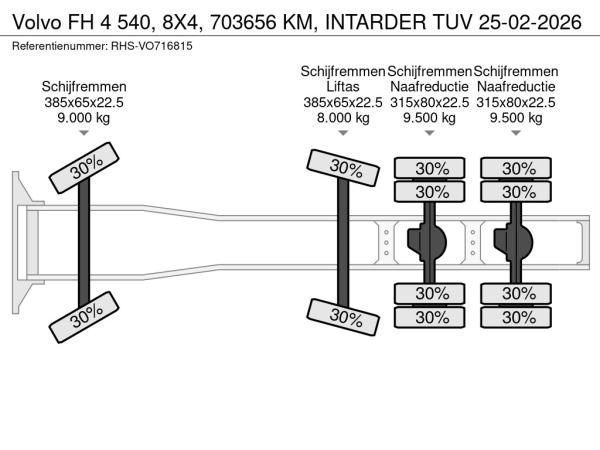 Volvo FH 4 540, 8X4, 703656 KM, INTARDER TUV 25-02-2026
Referentienummer: RHS-VO716815

Schijfremmen
385x65x22.5
9.000 kg

Schijfremmen
Liftas
385x65x22.5
8.000 kg

Schijfremmen
Naafreductie
315x80x22.5
9.500 kg

Schijfremmen
Naafreductie
315x80x22.5
9.500 kg

30%
30%
30%
30%
30%
30%
30%
30%
30%
30%
30%
30%