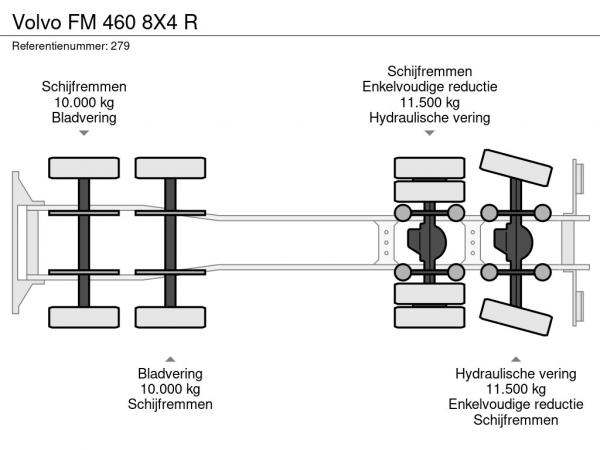 Volvo FM 460 8X4 R

Referentienummer: 279

Schijfremmen
10.000 kg
Bladvering

Schijfremmen
Enkelvoudige reductie
11.500 kg
Hydraulische vering

Bladvering
10.000 kg
Schijfremmen

Hydraulische vering
11.500 kg
Enkelvoudige reductie
Schijfremmen