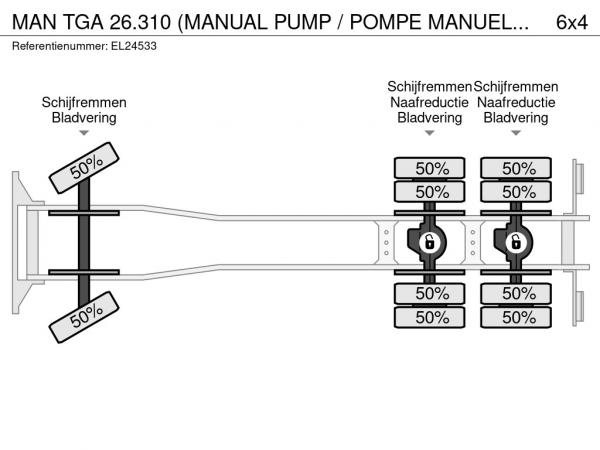 MAN TGA 26.310 (MANUAL PUMP / POMPE MANUEL... 6x4
Referentienummer: EL24533

Schijfremmen
Bladvering

Schijfremmen
Naafreductie
Bladvering

Schijfremmen
Naafreductie
Bladvering

50%
50%

50%
50%
50%
50%

50%
50%
50%
50%