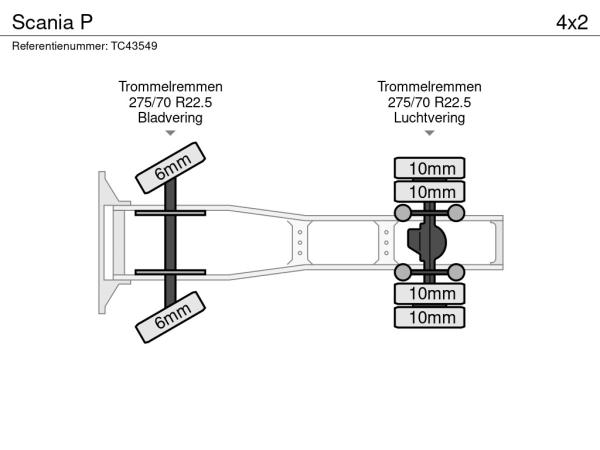 Scania P

4x2

Referentienummer: TC43549

Trommelremmen
275/70 R22.5
Bladvering

Trommelremmen
275/70 R22.5
Luchtvering

6mm

10mm

10mm

10mm

10mm

6mm