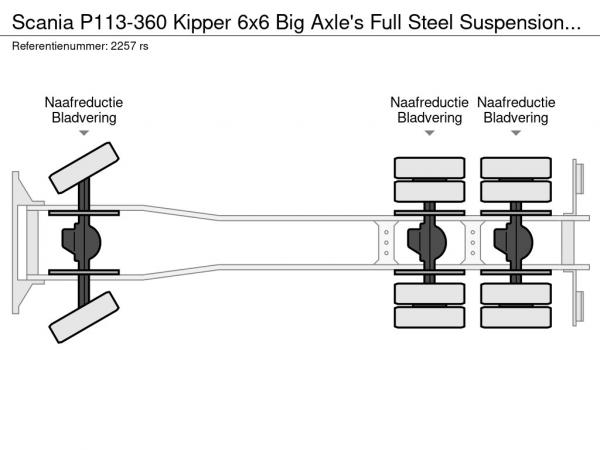 Scania P113-360 Kipper 6x6 Big Axle's Full Steel Suspension...
Referentienummer: 2257 rs

Naafreductie
Bladvering

Naafreductie
Bladvering

Naafreductie
Bladvering