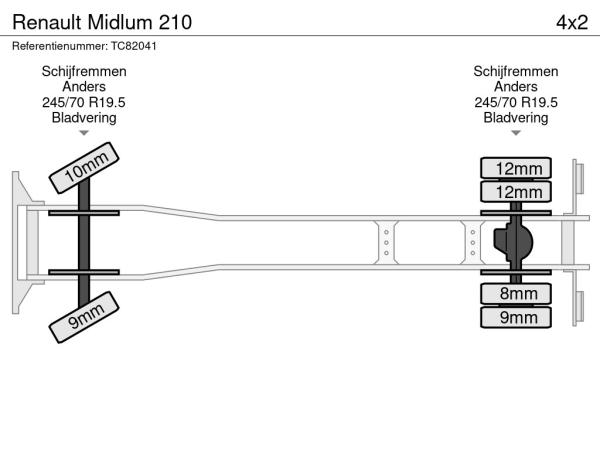 Renault Midlum 210

4x2

Referentienummer: TC82041

Schijfremmen
Anders
245/70 R19.5
Bladvering

Schijfremmen
Anders
245/70 R19.5
Bladvering

10mm

9mm

12mm

12mm

8mm

9mm