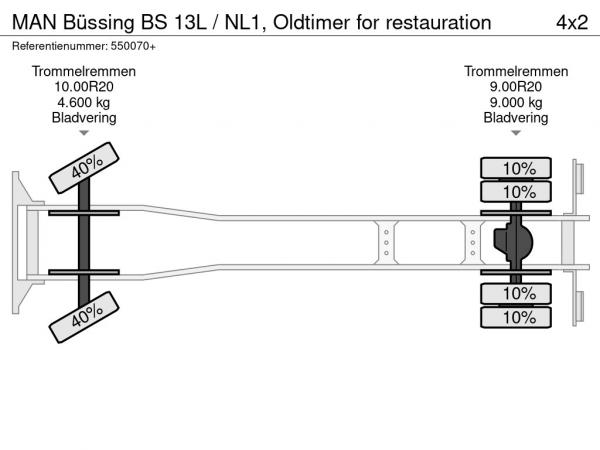 MAN Büssing BS 13L / NL1, Oldtimer for restauration 4x2

Referentienummer: 550070+

Trommelremmen
10.00R20
4.600 kg
Bladvering

Trommelremmen
9.00R20
9.000 kg
Bladvering

40%

40%

10%

10%

10%

10%