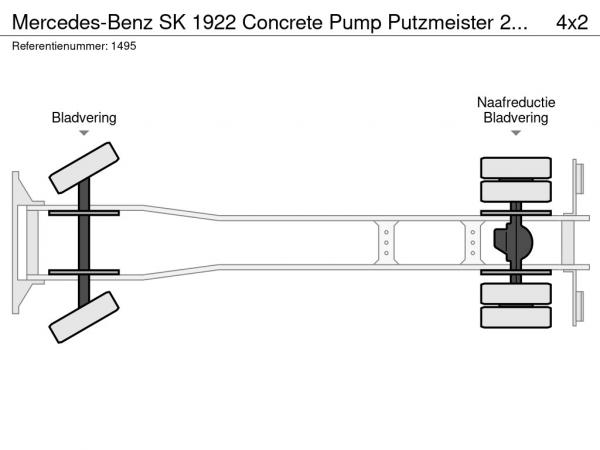 Mercedes-Benz SK 1922 Concrete Pump Putzmeister 2... 4x2
Referentienummer: 1495

Bladvering

Naafreductie
Bladvering