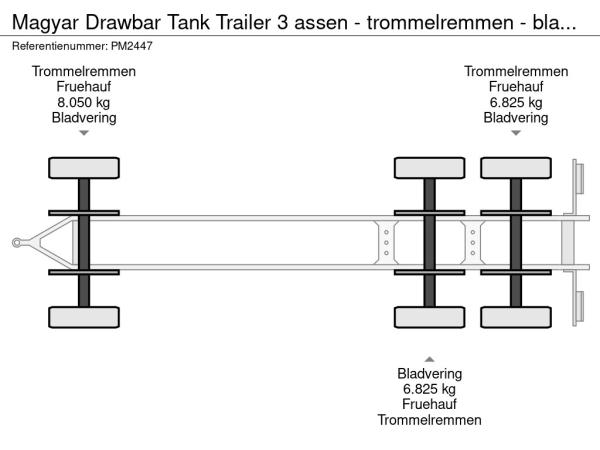 Magyar Drawbar Tank Trailer 3 assen - trommelremmen - bla...

Referentienummer: PM2447

Trommelremmen
Fruehauf
8.050 kg
Bladvering

Trommelremmen
Fruehauf
6.825 kg
Bladvering

Bladvering
6.825 kg
Fruehauf
Trommelremmen