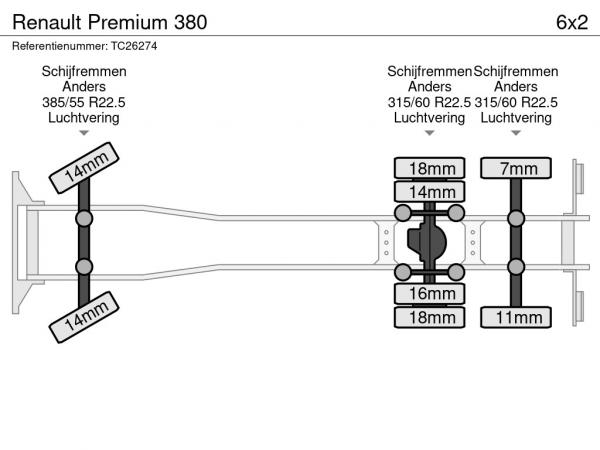 Renault Premium 380

6x2

Referentienummer: TC26274

Schijfremmen
Anders
385/55 R22.5
Luchtvering

Schijfremmen
Anders
315/60 R22.5
Luchtvering

Schijfremmen
Anders
315/60 R22.5
Luchtvering

14mm

14mm

18mm

14mm

16mm

18mm

7mm

11mm