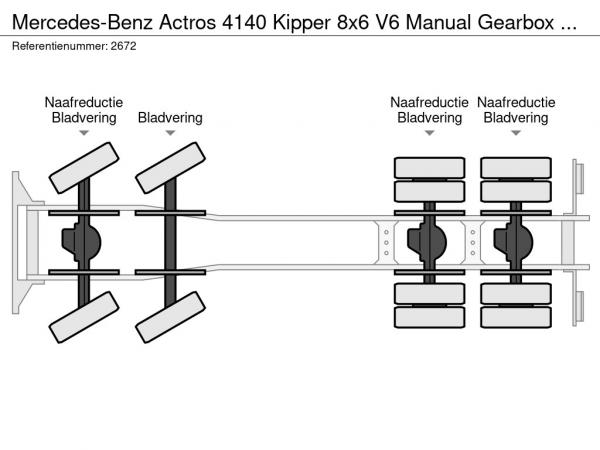 Mercedes-Benz Actros 4140 Kipper 8x6 V6 Manual Gearbox ...
Referentienummer: 2672

Naafreductie
Bladvering

Bladvering

Naafreductie
Bladvering

Naafreductie
Bladvering