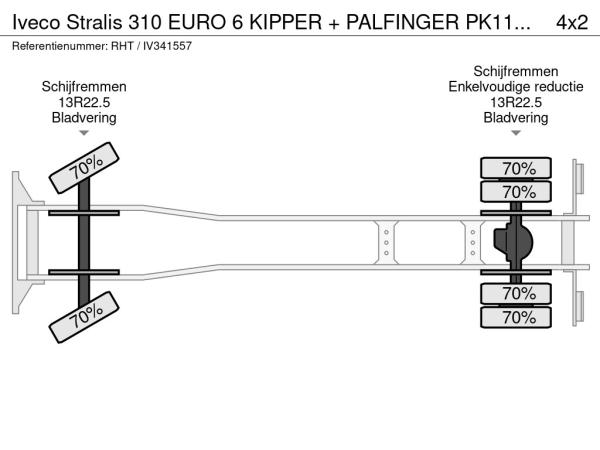 Iveco Stralis 310 EURO 6 KIPPER + PALFINGER PK11... 4x2
Referentienummer: RHT / IV341557

Schijfremmen
13R22.5
Bladvering

Schijfremmen
Enkelvoudige reductie
13R22.5
Bladvering

70%
70%
70%
70%
70%
70%