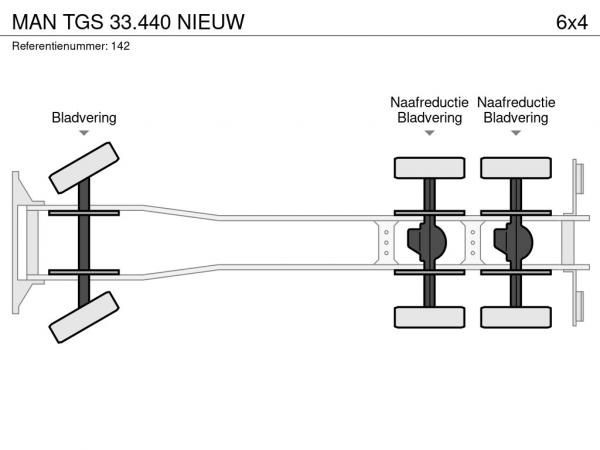 MAN TGS 33.440 NIEUW 6x4
Referentienummer: 142

Bladvering

Naafreductie
Bladvering

Naafreductie
Bladvering