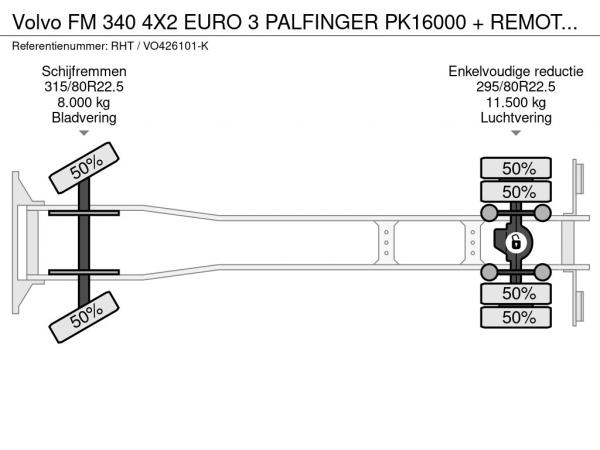 Volvo FM 340 4X2 EURO 3 PALFINGER PK16000 + REMOT...
Referentienummer: RHT / VO426101-K

Schijfremmen
315/80R22.5
8.000 kg
Bladvering

Enkelvoudige reductie
295/80R22.5
11.500 kg
Luchtvering

50%

50%

50%

50%

50%

50%